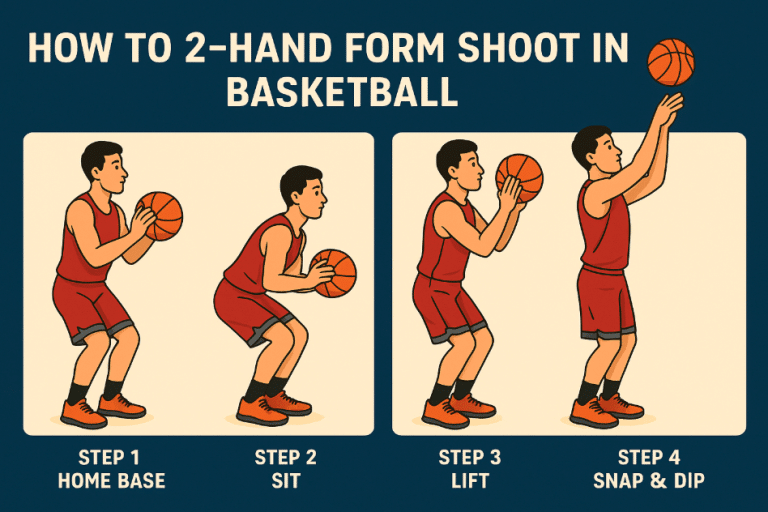 HOW TO 2-HAND FORM SHOOT IN BASKETBALL

STEP 1
HOME BASE

STEP 2
SIT

STEP 3
LIFT

STEP 4
SNAP & DIP